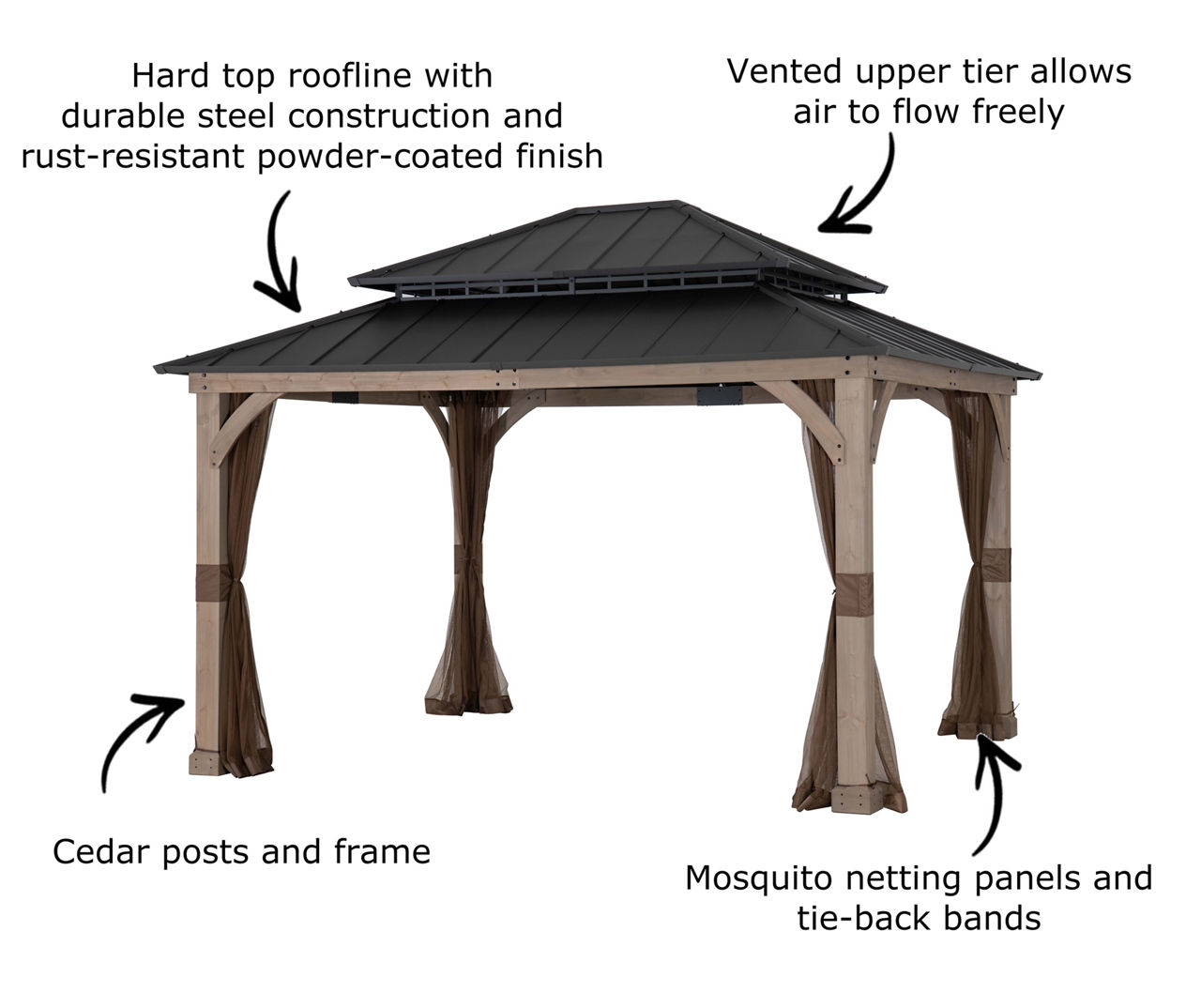 Hard top roofline with durable steel construction and rust-resistant powder-coated finish

Vented upper tier allows air to flow freely

Cedar posts and frame

Mosquito netting panels and tie-back bands